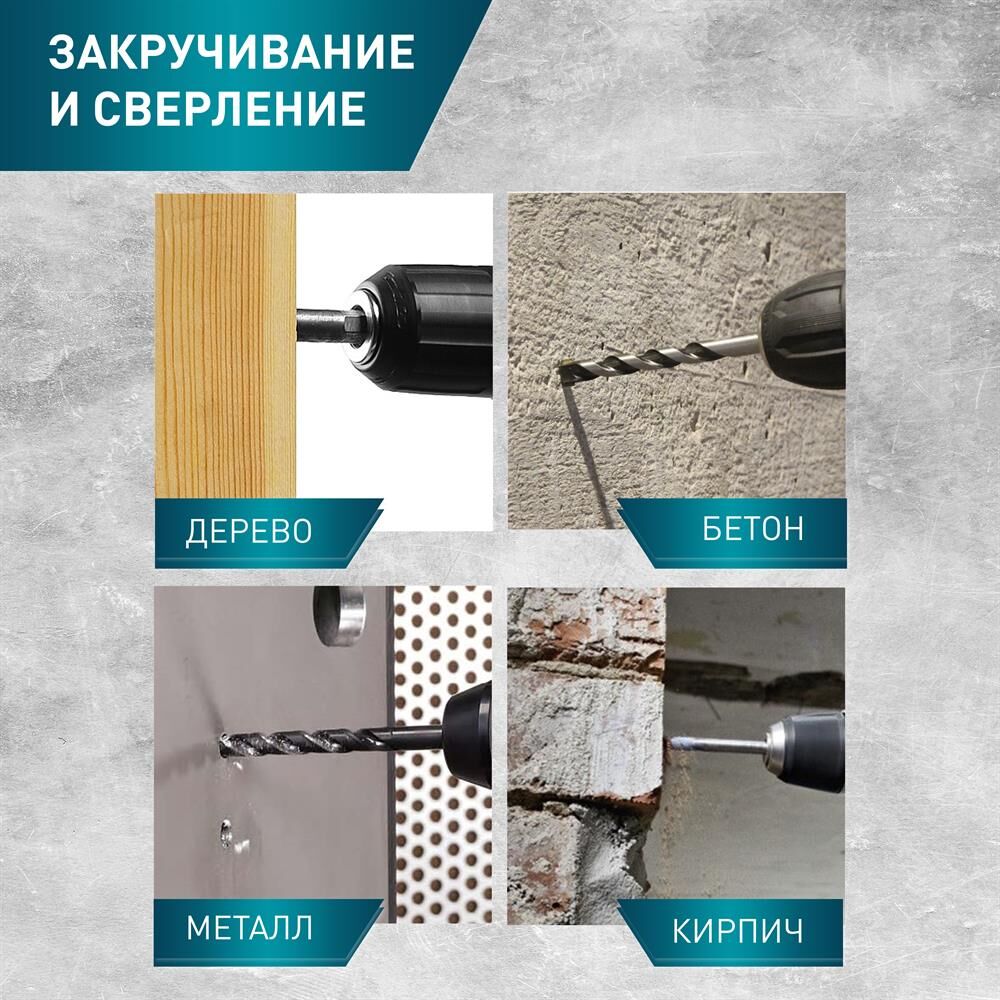 ЗАКРУЧИВАНИЕ И СВЕРЛЕНИЕ

ДЕРЕВО

БЕТОН

МЕТАЛЛ

КИРПИЧ