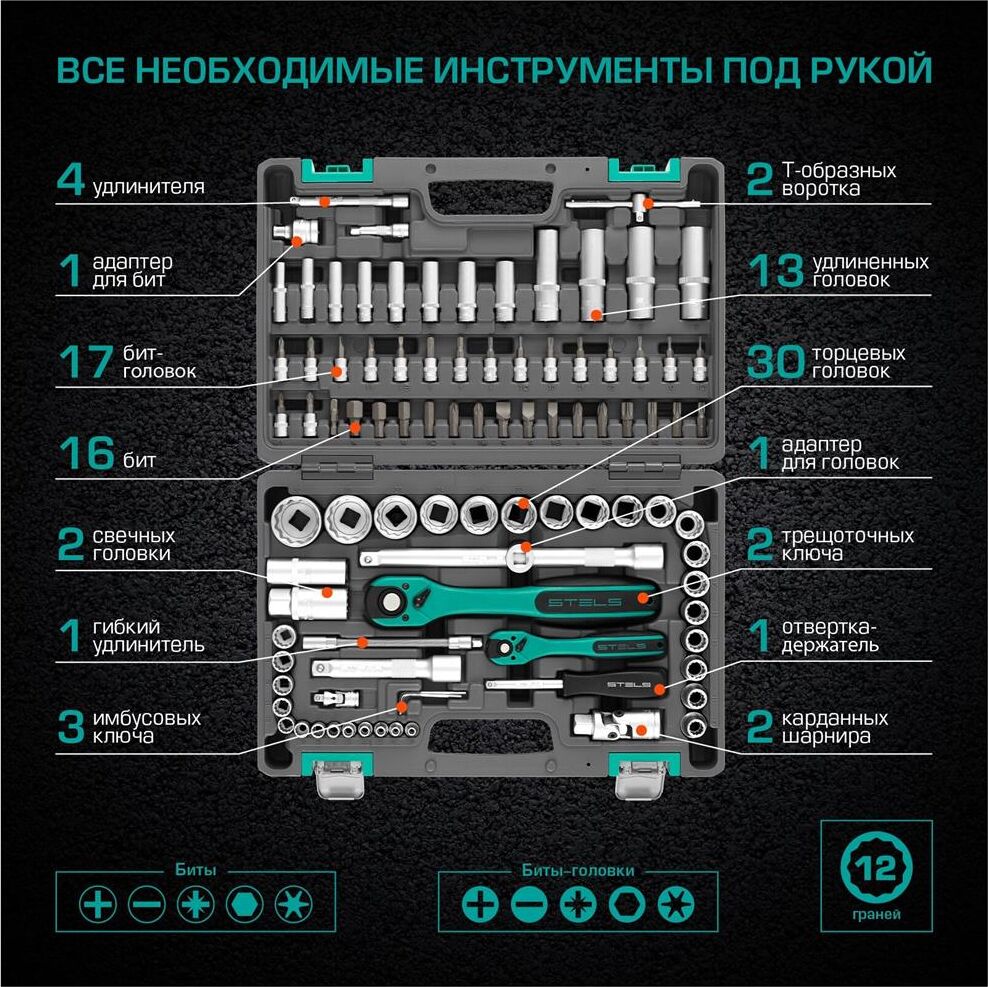 ВСЕ НЕОБХОДИМЫЕ ИНСТРУМЕНТЫ ПОД РУКОЙ

4 удлинителя

1 адаптер для бит

17 бит-головок

16 бит

2 свечных головки

1 гибкий удлинитель

3 имбусовых ключа

2 Т-образных воротка

13 удлиненных головок

30 торцевых головок

1 адаптер для головок

2 трещоточных ключа

1 отвертка-держатель

2 карданных шарнира

STELS

STELS

STELS

Биты

Биты-головки

12 граней