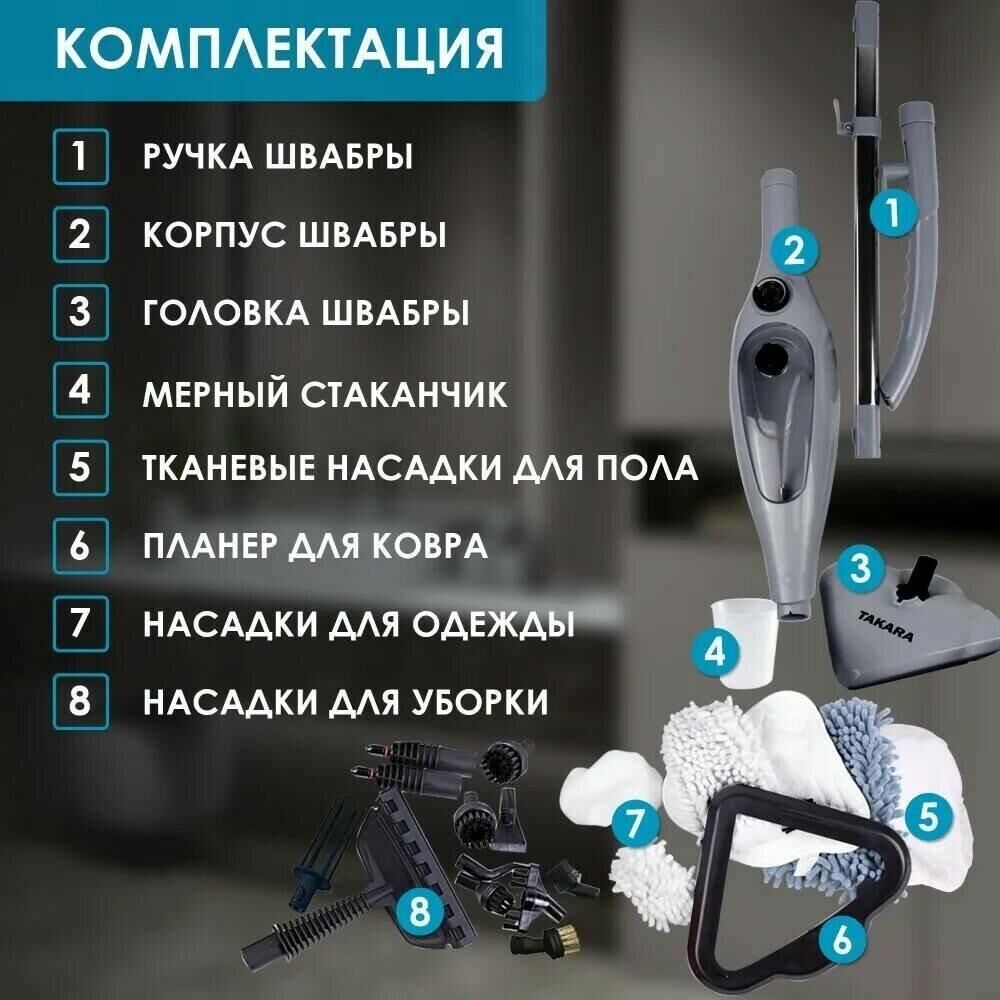 КОМПЛЕКТАЦИЯ

1 РУЧКА ШВАБРЫ

2 КОРПУС ШВАБРЫ

3 ГОЛОВКА ШВАБРЫ

4 МЕРНЫЙ СТАКАНЧИК

5 ТКАНЕВЫЕ НАСАДКИ ДЛЯ ПОЛА

6 ПЛАНЕР ДЛЯ КОВРА

7 НАСАДКИ ДЛЯ ОДЕЖДЫ

8 НАСАДКИ ДЛЯ УБОРКИ

1
2
3
TAKARA
4
5
6
7
8