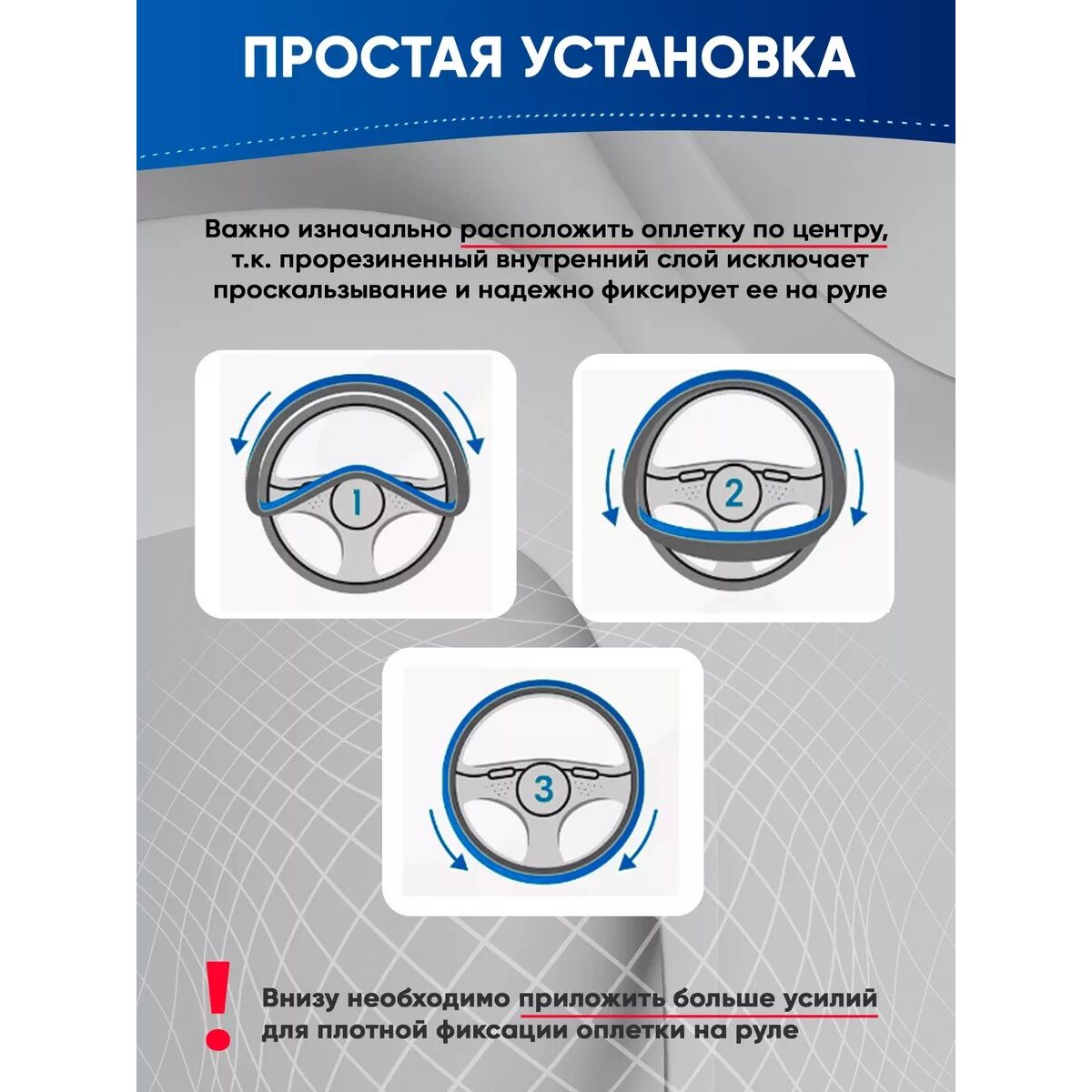 ПРОСТАЯ УСТАНОВКА

Важно изначально расположить оплетку по центру, т.к. прорезиненный внутренний слой исключает проскальзывание и надежно фиксирует ее на руле

1

2

3

!

Внизу необходимо приложить больше усилий для плотной фиксации оплетки на руле