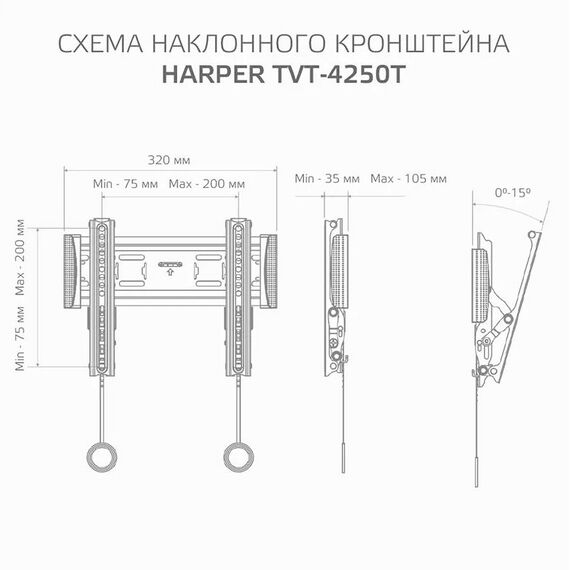 СХЕМА НАКЛОННОГО КРОНШТЕЙНА
HARPER TVT-4250T

320 мм

Min - 75 мм Max - 200 мм

Min - 75 мм Max - 200 мм

Min - 35 мм Max - 105 мм

0º-15º