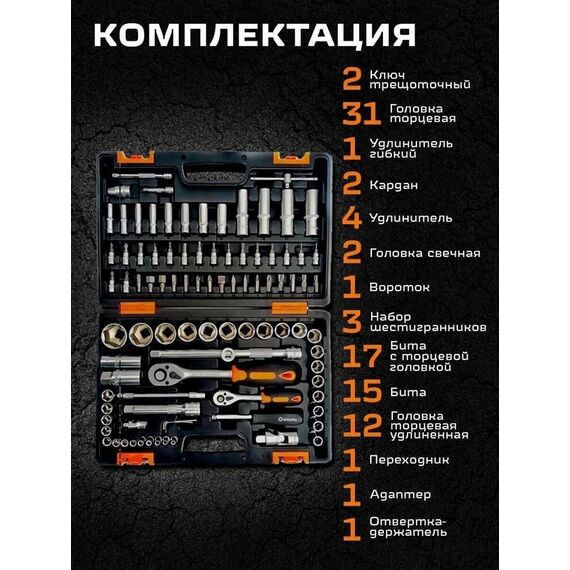 КОМПЛЕКТАЦИЯ

2 Ключ трещоточный

31 Головка торцевая

1 Удлинитель гибкий

2 Кардан

4 Удлинитель

2 Головка свечная

1 Вороток

3 Набор шестигранников

17 Бита с торцевой головкой

15 Бита

12 Головка торцевая удлиненная

1 Переходник

1 Адаптер

1 Отвертка-держатель