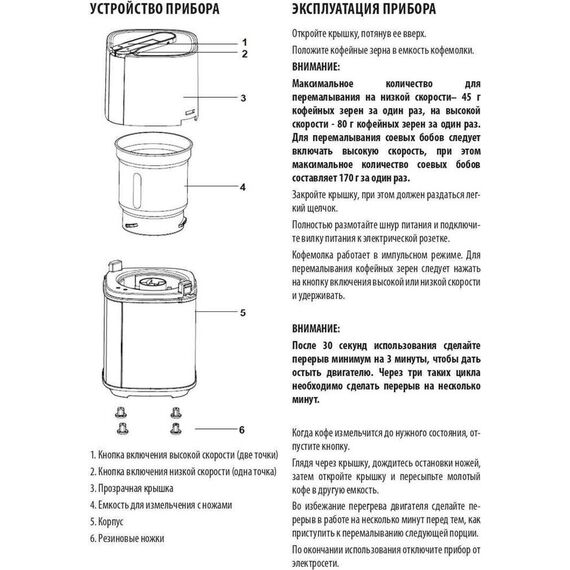 УСТРОЙСТВО ПРИБОРА

1
2
3
4
5
6

1. Кнопка включения высокой скорости (две точки)
2. Кнопка включения низкой скорости (одна точка)
3. Прозрачная крышка
4. Емкость для измельчения с ножами
5. Корпус
6. Резиновые ножки

ЭКСПЛУАТАЦИЯ ПРИБОРА

Откройте крышку, потянув ее вверх.

Положите кофейные зерна в емкость кофемолки.

ВНИМАНИЕ:

Максимальное количество для перемалывания на низкой скорости– 45 г кофейных зерен за один раз, на высокой скорости - 80 г кофейных зерен за один раз. Для перемалывания соевых бобов следует включать высокую скорость, при этом максимальное количество соевых бобов составляет 170 г за один раз.

Закройте крышку, при этом должен раздаться легкий щелчок.

Полностью размотайте шнур питания и подключите вилку питания к электрической розетке.

Кофемолка работает в импульсном режиме. Для перемалывания кофейных зерен следует нажать на кнопку включения высокой или низкой скорости и удерживать.

ВНИМАНИЕ:

После 30 секунд использования сделайте перерыв минимум на 3 минуты, чтобы дать остыть двигателю. Через три таких цикла необходимо сделать перерыв на несколько минут.

Когда кофе измельчится до нужного состояния, отпустите кнопку.

Глядя через крышку, дождитесь остановки ножей, затем откройте крышку и пересыпьте молотый кофе в другую емкость.

Во избежание перегрева двигателя сделайте перерыв в работе на несколько минут перед тем, как приступить к перемалыванию следующей порции.

По окончании использования отключите прибор от электросети.