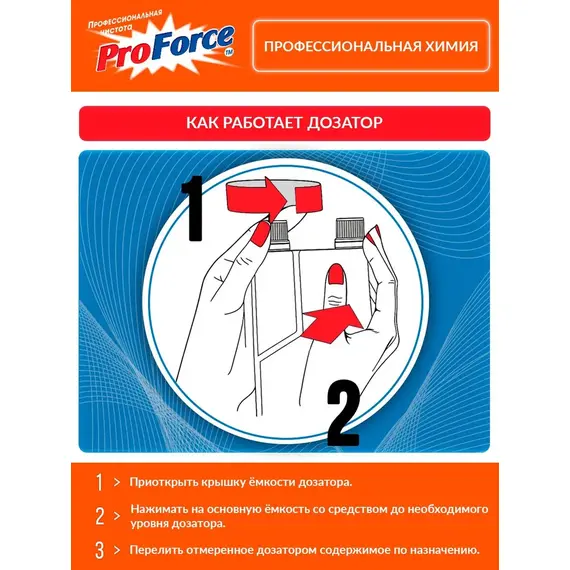 Профессиональная чистота
ProForce™

ПРОФЕССИОНАЛЬНАЯ ХИМИЯ

КАК РАБОТАЕТ ДОЗАТОР

1

2

1 > Приоткрыть крышку ёмкости дозатора.

2 > Нажимать на основную ёмкость со средством до необходимого уровня дозатора.

3 > Перелить отмеренное дозатором содержимое по назначению.