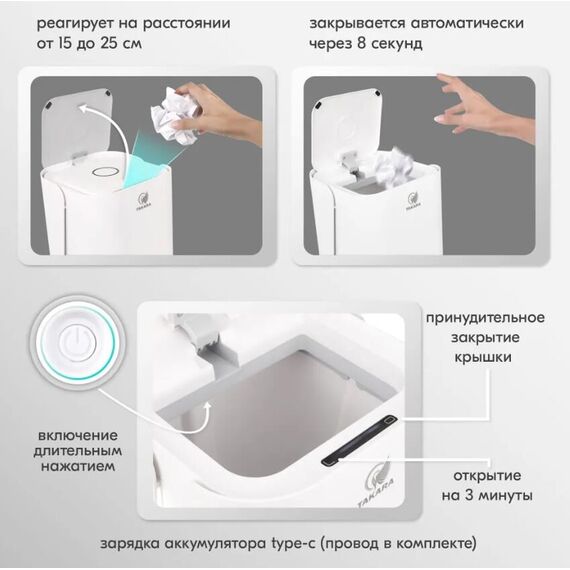 реагирует на расстоянии от 15 до 25 см

закрывается автоматически через 8 секунд

TAKARA

TAKARA

принудительное закрытие крышки

включение длительным нажатием

открытие на 3 минуты

TAKARA

зарядка аккумулятора type-c (провод в комплекте)