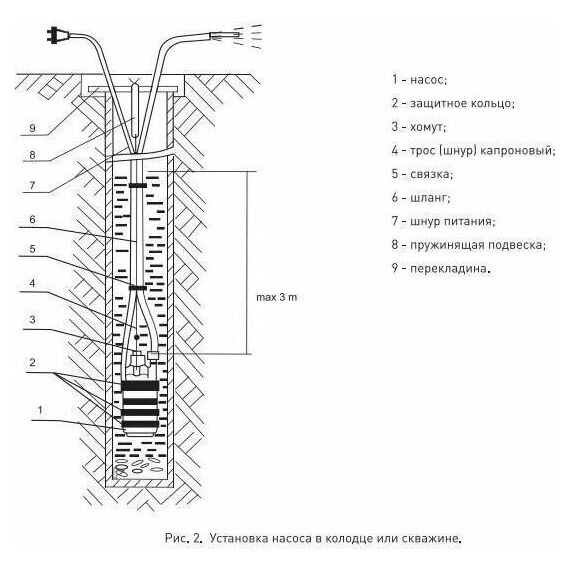 9

8

7

6

5

4

3

2

1

max 3 m

1 - насос;

2 - защитное кольцо;

3 - хомут;

4 - трос (шнур) капроновый;

5 - связка;

6 - шланг;

7 - шнур питания;

8 - пружинящая подвеска;

9 - перекладина.

Рис. 2. Установка насоса в колодце или скважине.