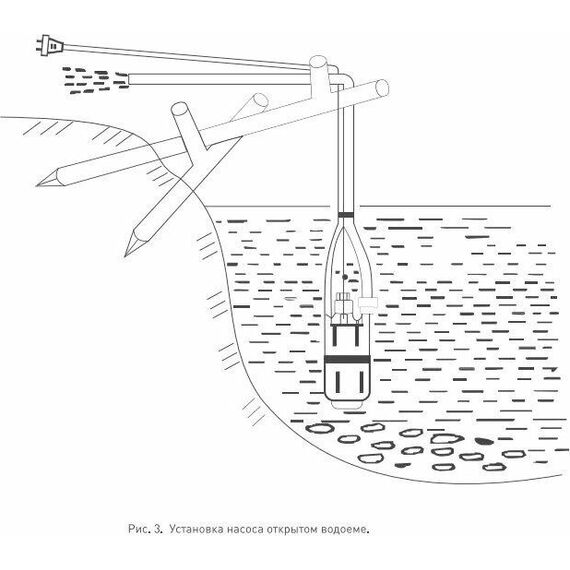 Рис. 3. Установка насоса открытом водоеме.