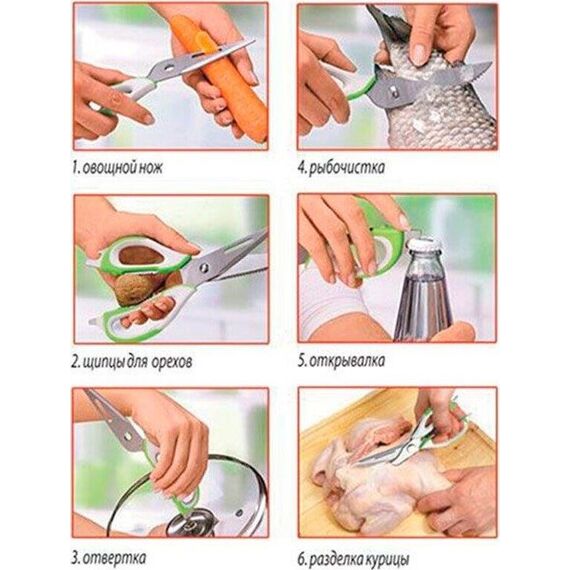 1. овощной нож

2. щипцы для орехов

3. отвертка

4. рыбочистка

5. открывалка

6. разделка курицы