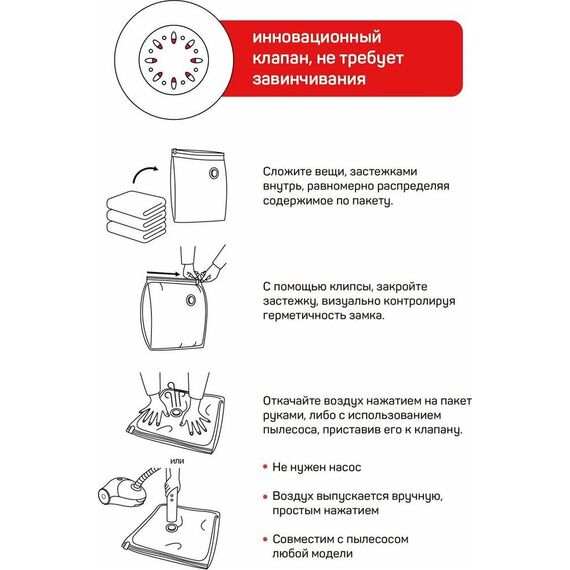 инновационный клапан, не требует завинчивания

Сложите вещи, застежками внутрь, равномерно распределяя содержимое по пакету.

С помощью клипсы, закройте застежку, визуально контролируя герметичность замка.

Откачайте воздух нажатием на пакет руками, либо с использованием пылесоса, приставив его к клапану.

или

• Не нужен насос

• Воздух выпускается вручную, простым нажатием

• Совместим с пылесосом любой модели