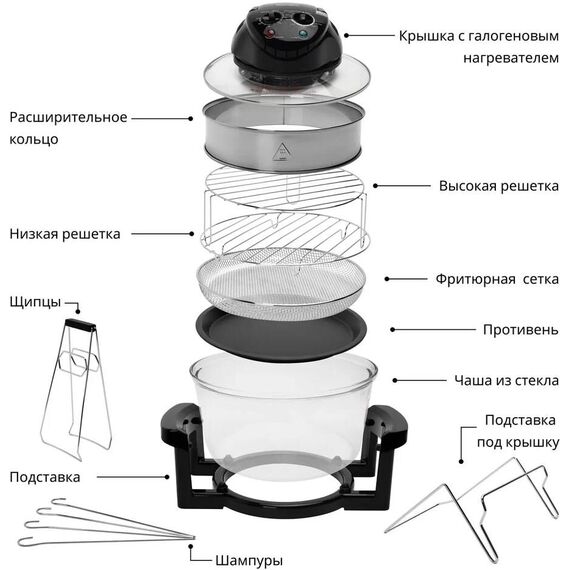 Крышка с галогеновым нагревателем

Расширительное кольцо

Высокая решетка

Низкая решетка

Фритюрная сетка

Щипцы

Противень

Чаша из стекла

Подставка под крышку

Подставка

Шампуры