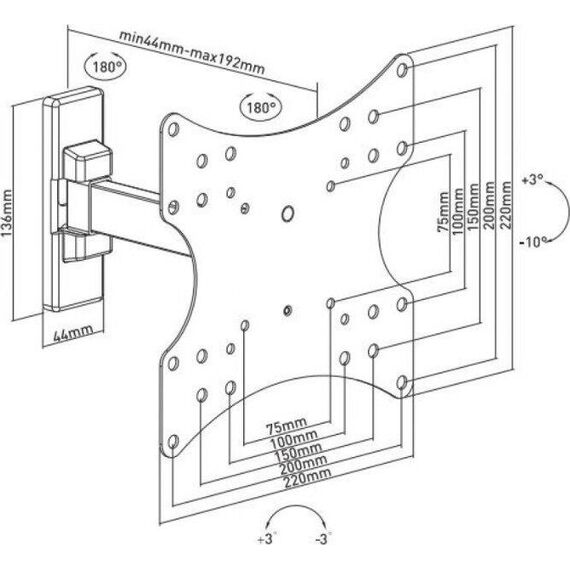 min44mm-max192mm

180°

180°

136mm

44mm

75mm
100mm
150mm
200mm
220mm

+3°

-10°

75mm
100mm
150mm
200mm
220mm

+3°

-3°