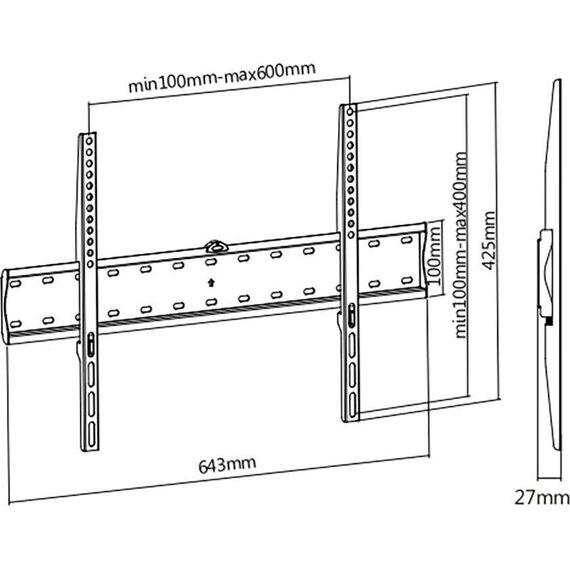 min100mm-max600mm
100mm
min100mm-max400mm
425mm
643mm
27mm