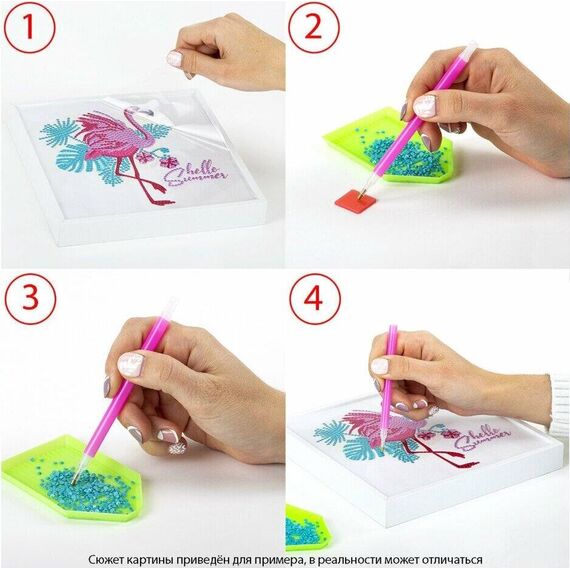 1

hello Summer

2

3

4

hello Summer

Сюжет картины приведён для примера, в реальности может отличаться