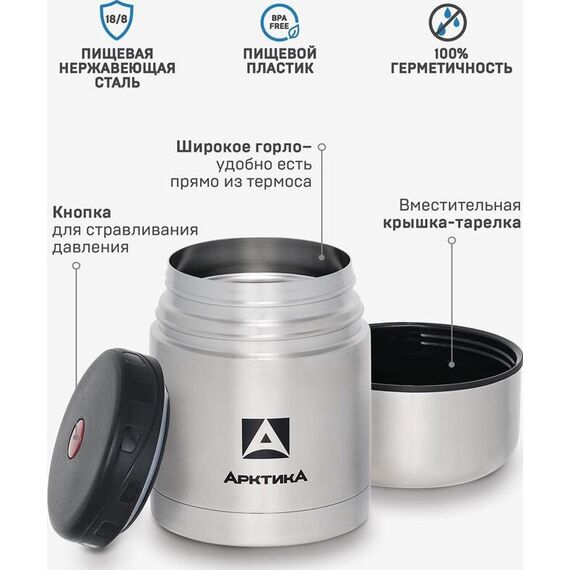 18/8

ПИЩЕВАЯ НЕРЖАВЕЮЩАЯ СТАЛЬ

BPA FREE

ПИЩЕВОЙ ПЛАСТИК

100% ГЕРМЕТИЧНОСТЬ

Широкое горло– удобно есть прямо из термоса

Кнопка для стравливания давления

Вместительная крышка-тарелка

АРКТИКА