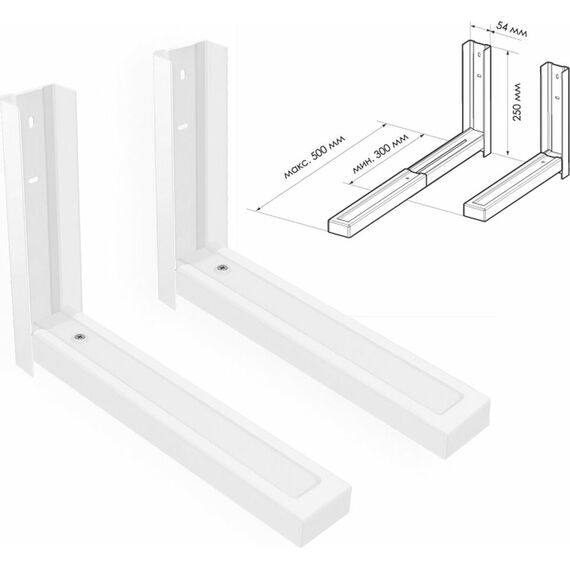 54 мм
250 мм
макс. 500 мм
мин. 300 мм