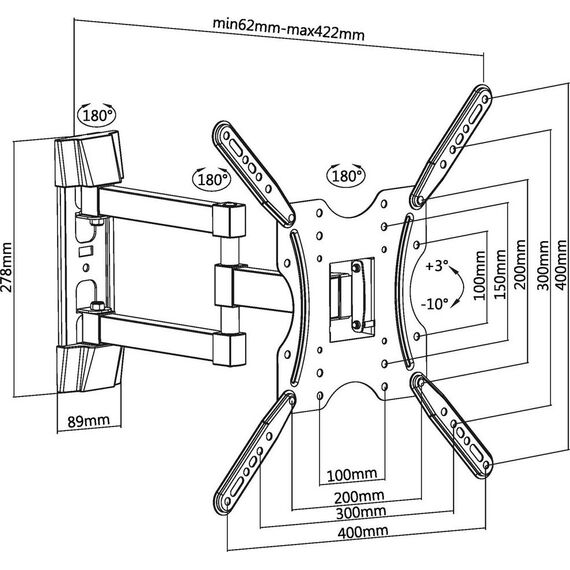 min62mm-max422mm

180°

180°

180°

278mm

89mm

+3°

-10°

100mm

150mm

200mm

300mm

400mm

100mm

200mm

300mm

400mm