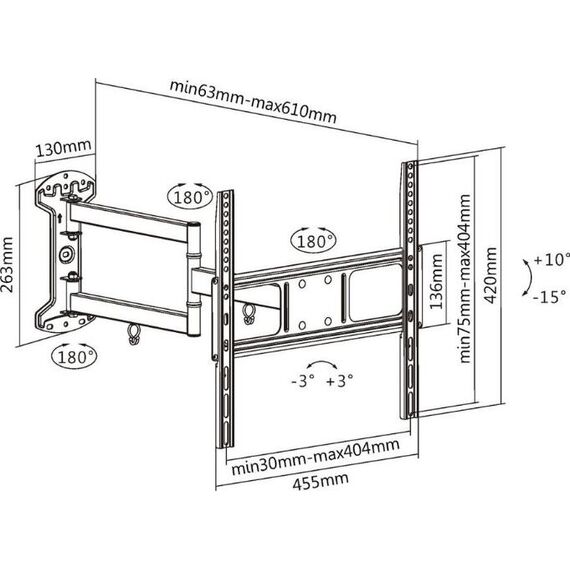 min63mm-max610mm

130mm

263mm

180°

180°

180°

136mm

min75mm-max404mm

420mm

+10°

-15°

-3° +3°

min30mm-max404mm

455mm