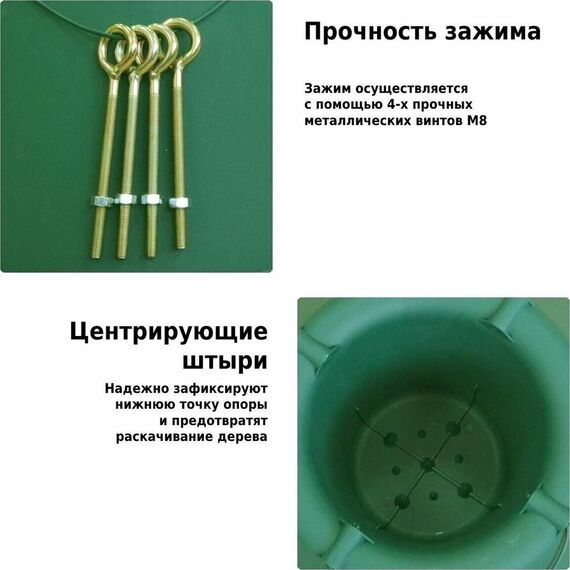 Прочность зажима

Зажим осуществляется с помощью 4-х прочных металлических винтов М8

Центрирующие штыри

Надежно зафиксируют нижнюю точку опоры и предотвратят раскачивание дерева