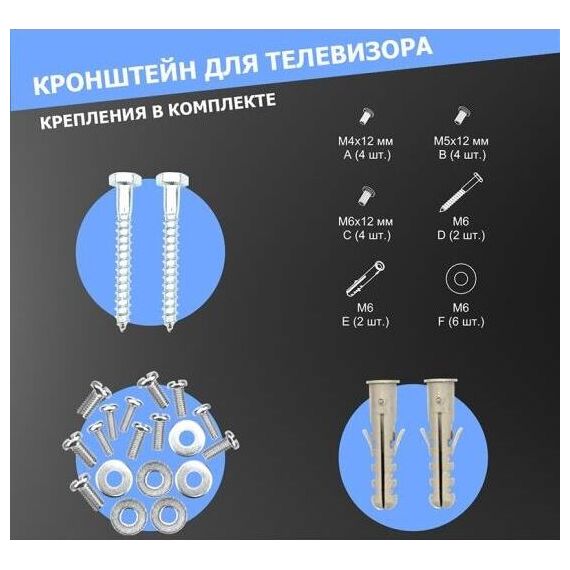 КРОНШТЕЙН ДЛЯ ТЕЛЕВИЗОРА

КРЕПЛЕНИЯ В КОМПЛЕКТЕ

M4x12 мм
A (4 шт.)

M5x12 мм
B (4 шт.)

M6x12 мм
C (4 шт.)

M6
D (2 шт.)

M6
E (2 шт.)

M6
F (6 шт.)