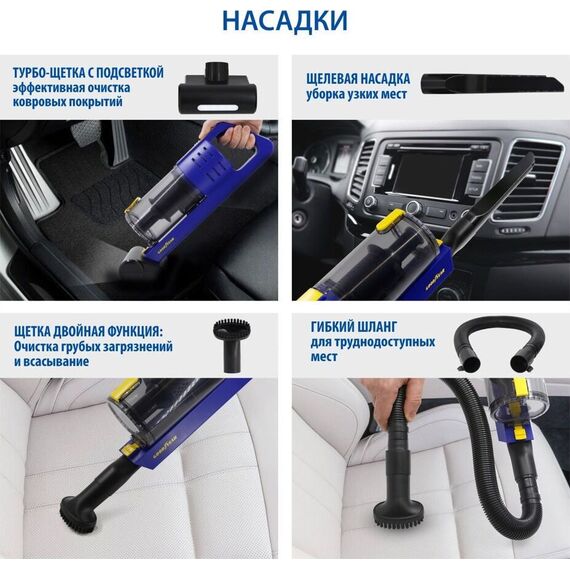 НАСАДКИ

ТУРБО-ЩЕТКА С ПОДСВЕТКОЙ
эффективная очистка ковровых покрытий

GOODYEAR

ЩЕЛЕВАЯ НАСАДКА
уборка узких мест

GOODYEAR

ЩЕТКА ДВОЙНАЯ ФУНКЦИЯ:
Очистка грубых загрязнений и всасывание

GOODYEAR

ГИБКИЙ ШЛАНГ
для труднодоступных мест