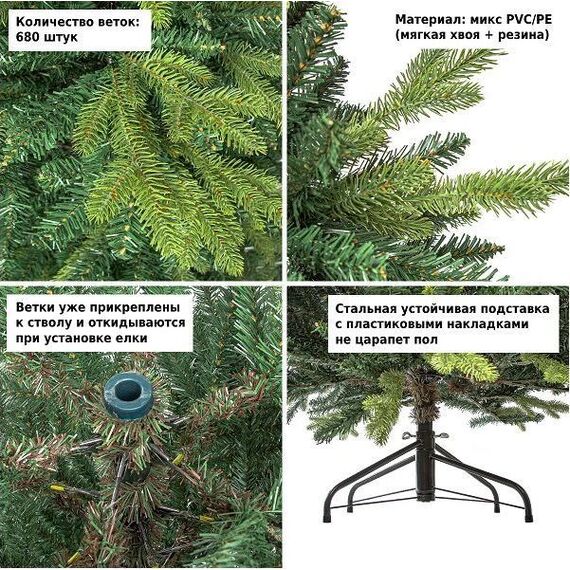 Количество веток: 680 штук

Материал: микс PVC/PE (мягкая хвоя + резина)

Ветки уже прикреплены к стволу и откидываются при установке елки

Стальная устойчивая подставка с пластиковыми накладками не царапет пол