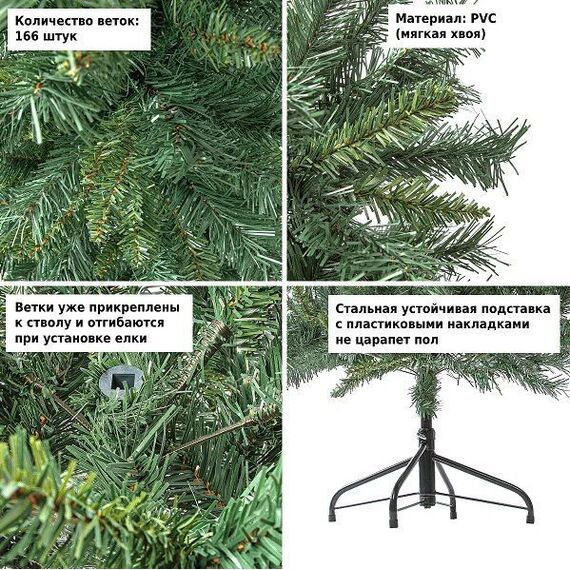 Количество веток:
166 штук

Материал: PVC
(мягкая хвоя)

Ветки уже прикреплены к стволу и отгибаются при установке елки

Стальная устойчивая подставка с пластиковыми накладками не царапет пол