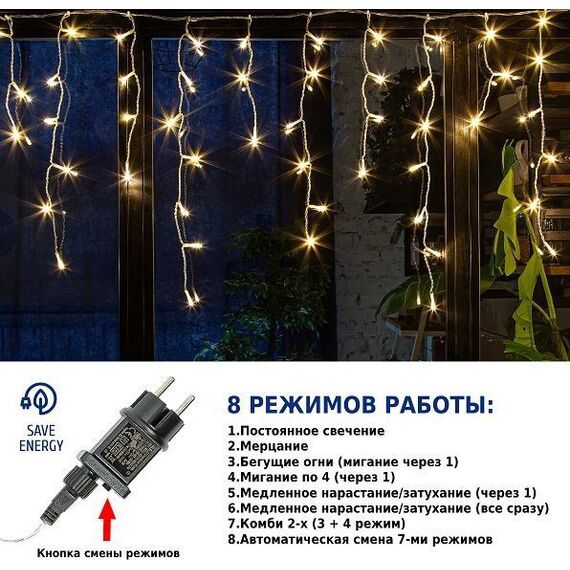 SAVE ENERGY

Кнопка смены режимов

8 РЕЖИМОВ РАБОТЫ:

1.Постоянное свечение
2.Мерцание
3.Бегущие огни (мигание через 1)
4.Мигание по 4 (через 1)
5.Медленное нарастание/затухание (через 1)
6.Медленное нарастание/затухание (все сразу)
7.Комби 2-х (3 + 4 режим)
8.Автоматическая смена 7-ми режимов