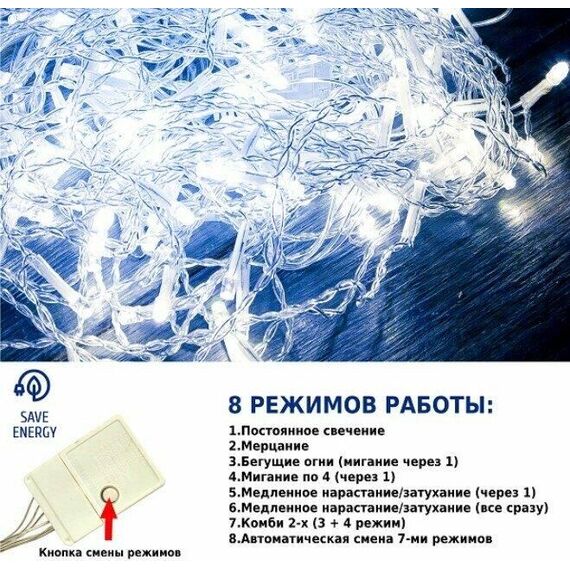 SAVE ENERGY

Кнопка смены режимов

8 РЕЖИМОВ РАБОТЫ:

1.Постоянное свечение
2.Мерцание
3.Бегущие огни (мигание через 1)
4.Мигание по 4 (через 1)
5.Медленное нарастание/затухание (через 1)
6.Медленное нарастание/затухание (все сразу)
7.Комби 2-х (3 + 4 режим)
8.Автоматическая смена 7-ми режимов