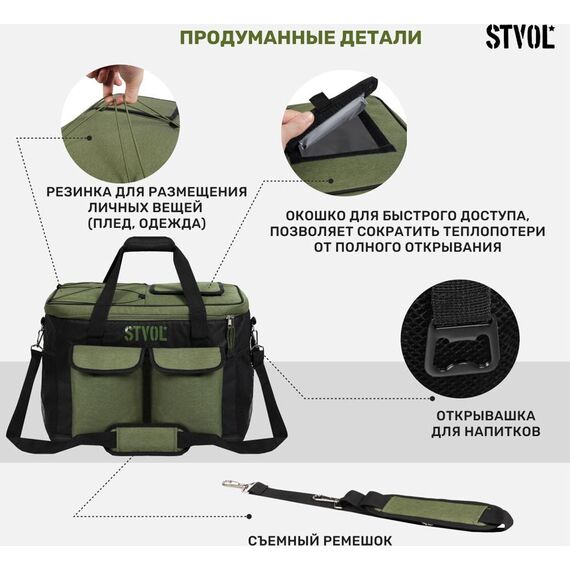 ПРОДУМАННЫЕ ДЕТАЛИ

STVOL

РЕЗИНКА ДЛЯ РАЗМЕЩЕНИЯ ЛИЧНЫХ ВЕЩЕЙ (ПЛЕД, ОДЕЖДА)

ОКОШКО ДЛЯ БЫСТРОГО ДОСТУПА, ПОЗВОЛЯЕТ СОКРАТИТЬ ТЕПЛОПОТЕРИ ОТ ПОЛНОГО ОТКРЫВАНИЯ

STVOL

ОТКРЫВАШКА ДЛЯ НАПИТКОВ

СЪЕМНЫЙ РЕМЕШОК