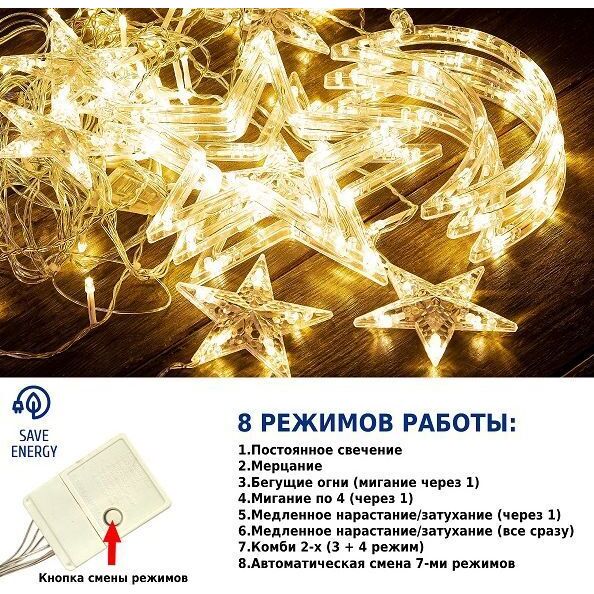 SAVE ENERGY

Кнопка смены режимов

8 РЕЖИМОВ РАБОТЫ:
1.Постоянное свечение
2.Мерцание
3.Бегущие огни (мигание через 1)
4.Мигание по 4 (через 1)
5.Медленное нарастание/затухание (через 1)
6.Медленное нарастание/затухание (все сразу)
7.Комби 2-х (3 + 4 режим)
8.Автоматическая смена 7-ми режимов