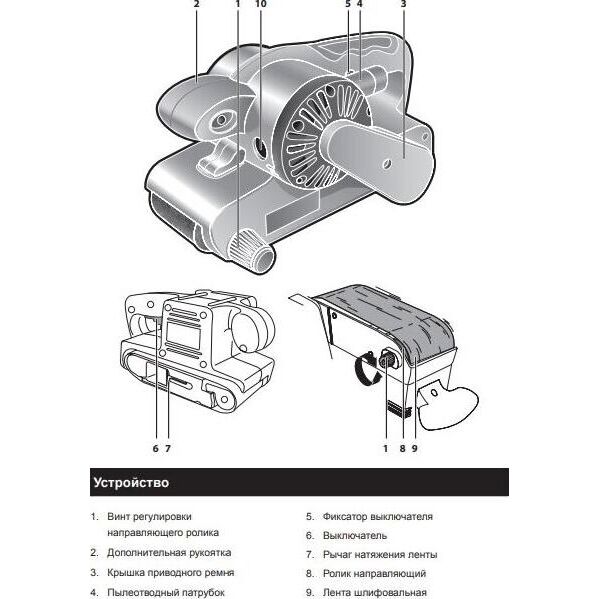 2 1 10 5 4 3

6 7

1 8 9

Устройство

1. Винт регулировки направляющего ролика
2. Дополнительная рукоятка
3. Крышка приводного ремня
4. Пылеотводный патрубок

5. Фиксатор выключателя
6. Выключатель
7. Рычаг натяжения ленты
8. Ролик направляющий
9. Лента шлифовальная