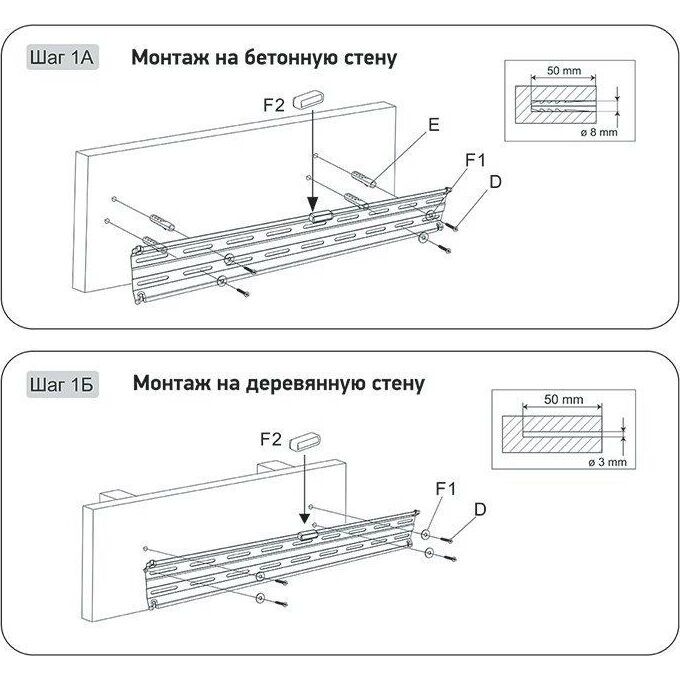 Шаг 1А

Монтаж на бетонную стену

50 mm

ø 8 mm

F2

E

F1

D

Шаг 1Б

Монтаж на деревянную стену

50 mm

ø 3 mm

F2

F1

D