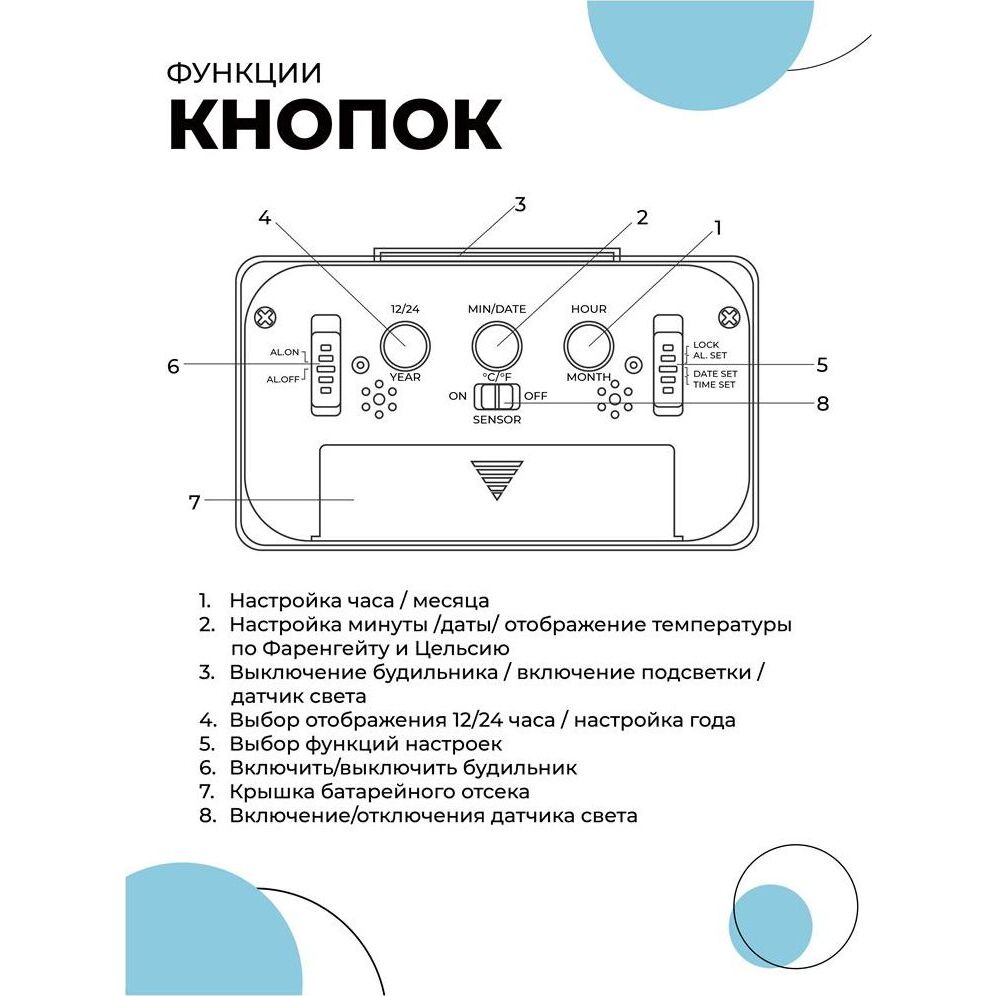 ФУНКЦИИ
КНОПОК

4
3
2
1
12/24
MIN/DATE
HOUR
AL.ON
AL.OFF
6
YEAR
°C/°F
MONTH
LOCK
AL. SET
DATE SET
TIME SET
5
ON
OFF
SENSOR
8
7

1. Настройка часа / месяца
2. Настройка минуты /даты/ отображение температуры по Фаренгейту и Цельсию
3. Выключение будильника / включение подсветки / датчик света
4. Выбор отображения 12/24 часа / настройка года
5. Выбор функций настроек
6. Включить/выключить будильник
7. Крышка батарейного отсека
8. Включение/отключения датчика света