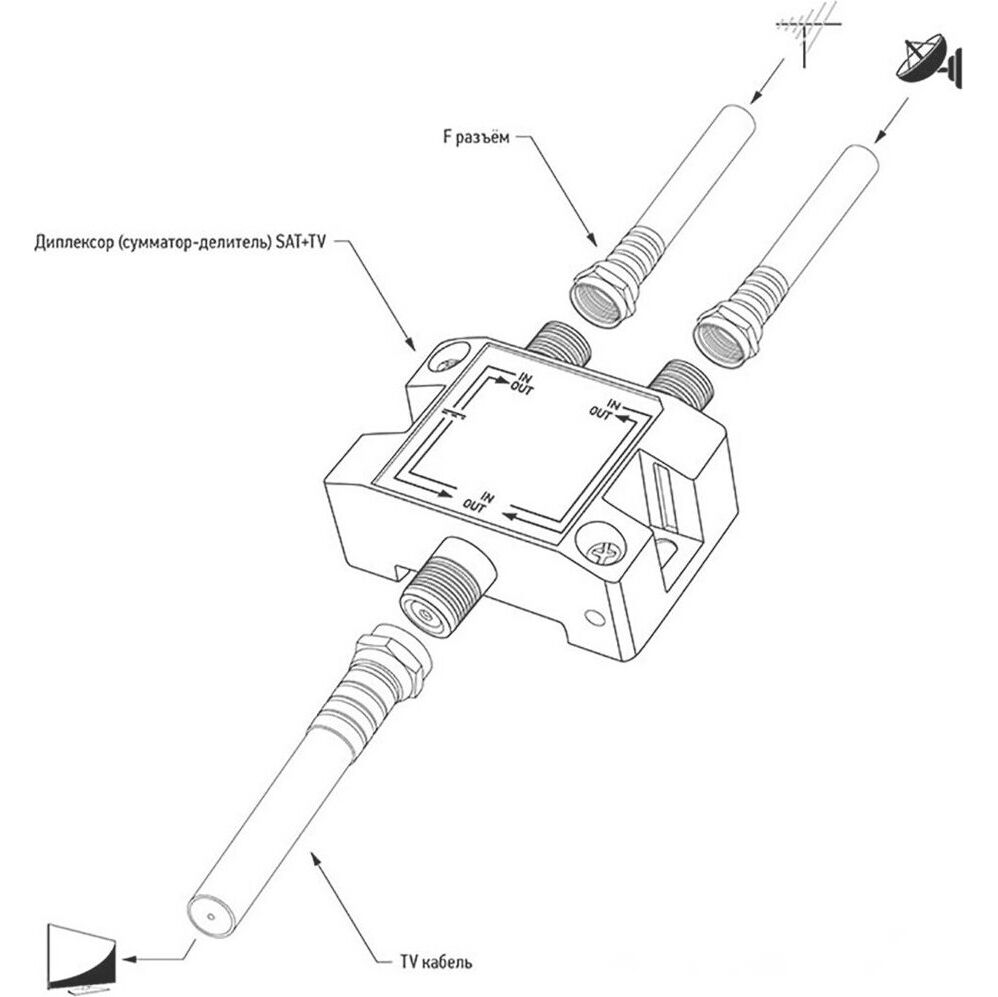 F разъём

Диплексор (сумматор-делитель) SAT+TV

IN
OUT

IN
OUT

IN
OUT

TV кабель